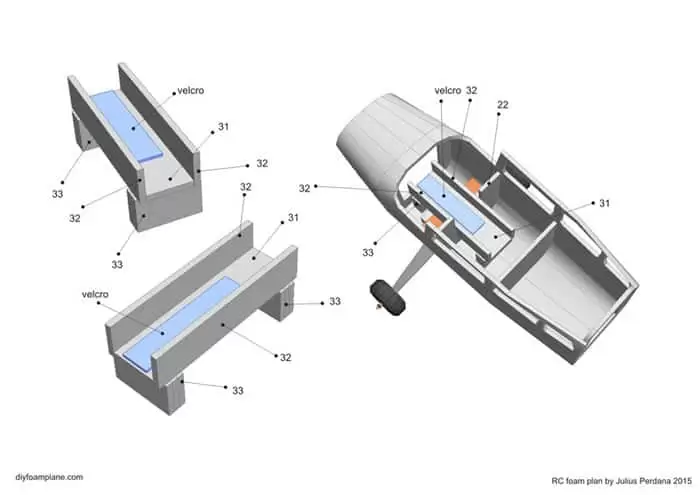 velcro
31
32
33
32
33

32
31
velcro
33
32
33

velcro
32
22
32
31
33

diyfoamplane.com

RC foam plan by Julius Perdana 2015