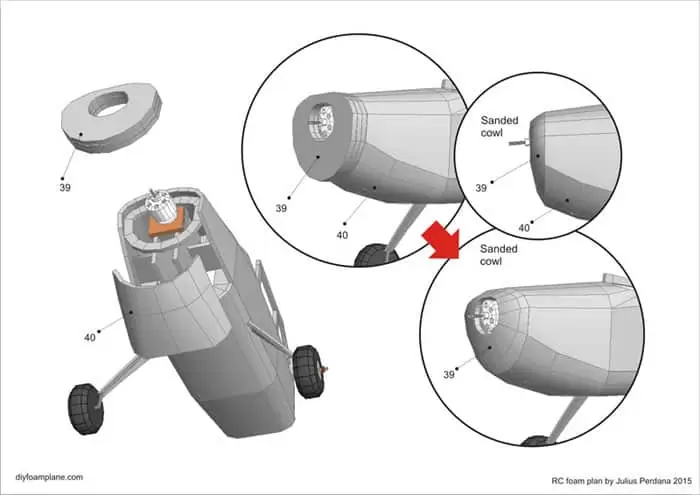 39

40

39

40

Sanded cowl

39

40

Sanded cowl

39

diyfoamplane.com

RC foam plan by Julius Perdana 2015