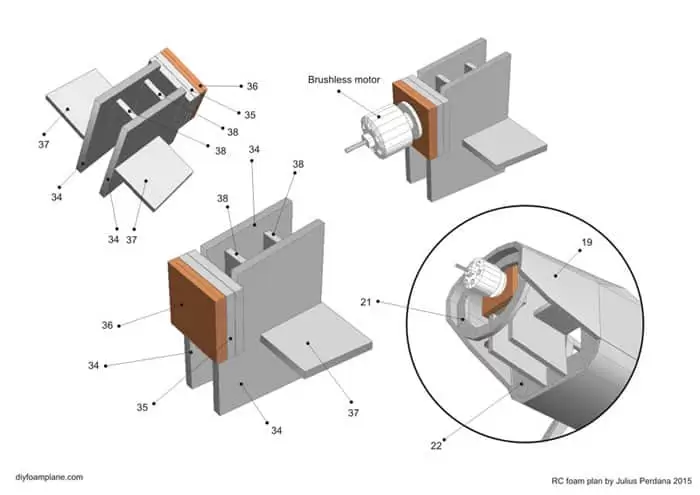 36
35
38
38
37
34
34
37

Brushless motor

34
38
38
36
34
35
34
37

19
21
22

diyfoamplane.com

RC foam plan by Julius Perdana 2015